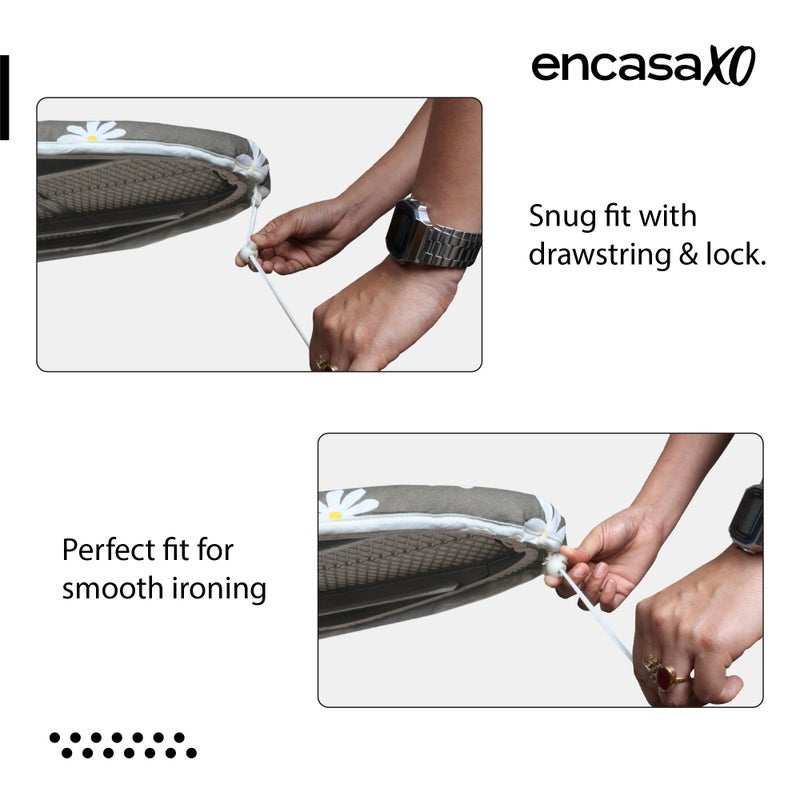 encasaXO

Snug fit with drawstring & lock.

Perfect fit for smooth ironing